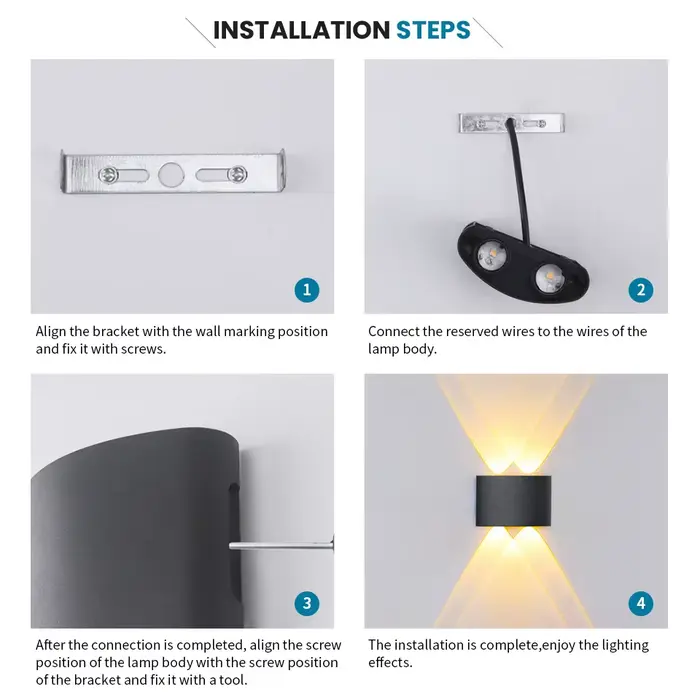 INSTALLATION STEPS

1

Align the bracket with the wall marking position and fix it with screws.

2

Connect the reserved wires to the wires of the lamp body.

3

After the connection is completed, align the screw position of the lamp body with the screw position of the bracket and fix it with a tool.

4

The installation is complete,enjoy the lighting effects.